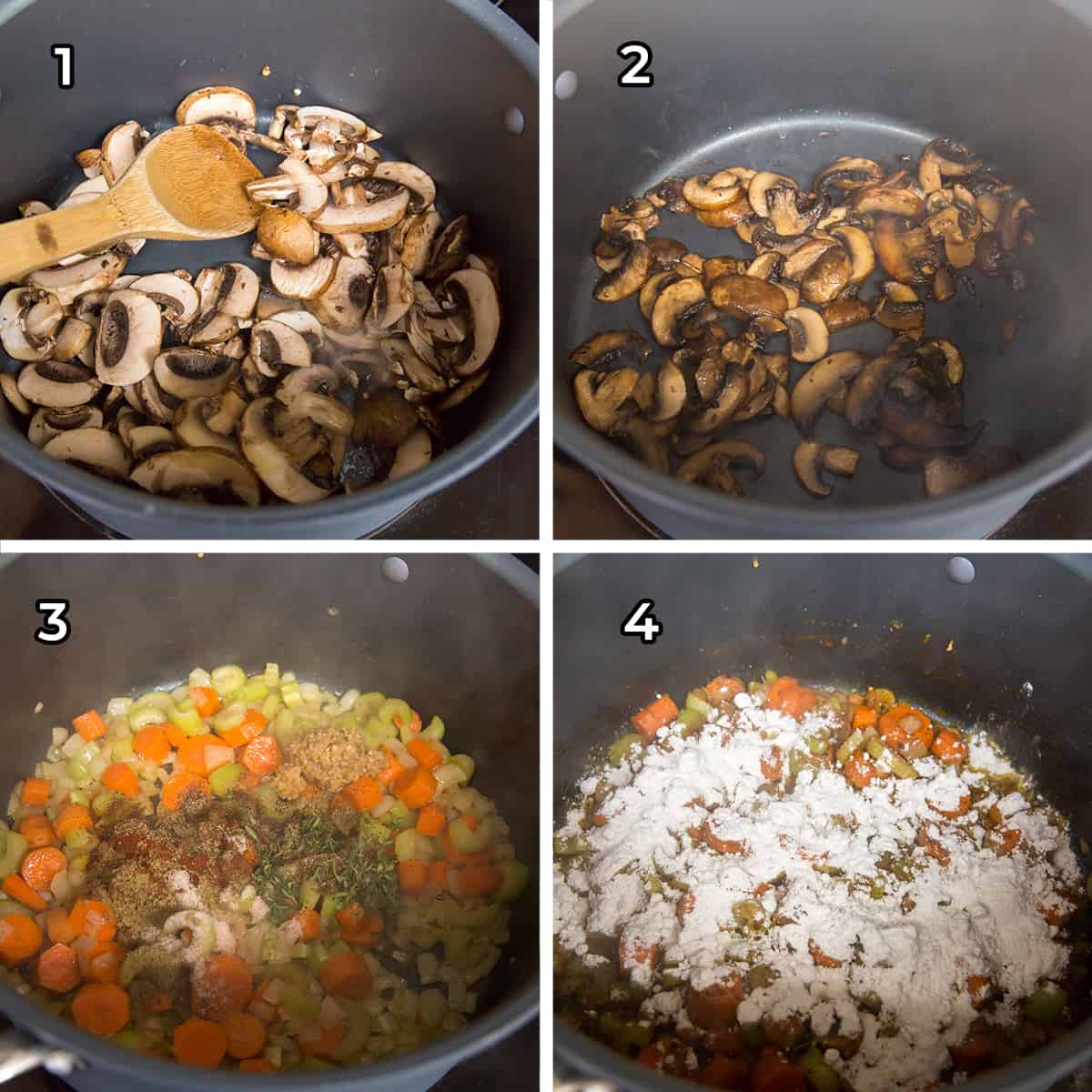 1

2

3

4