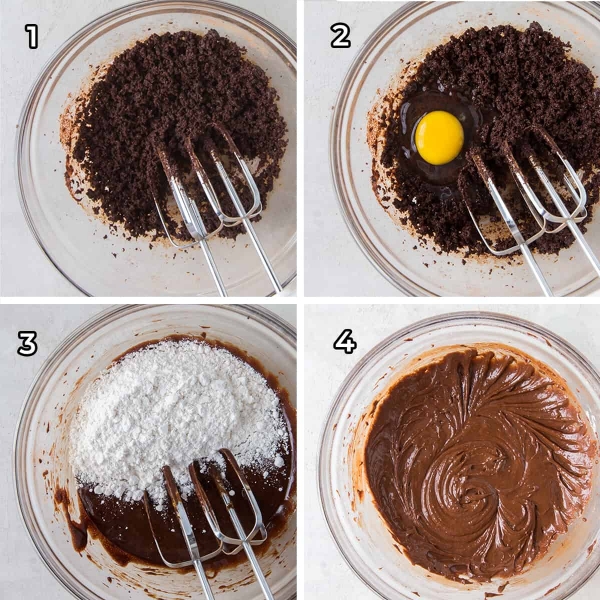 1

2

3

4