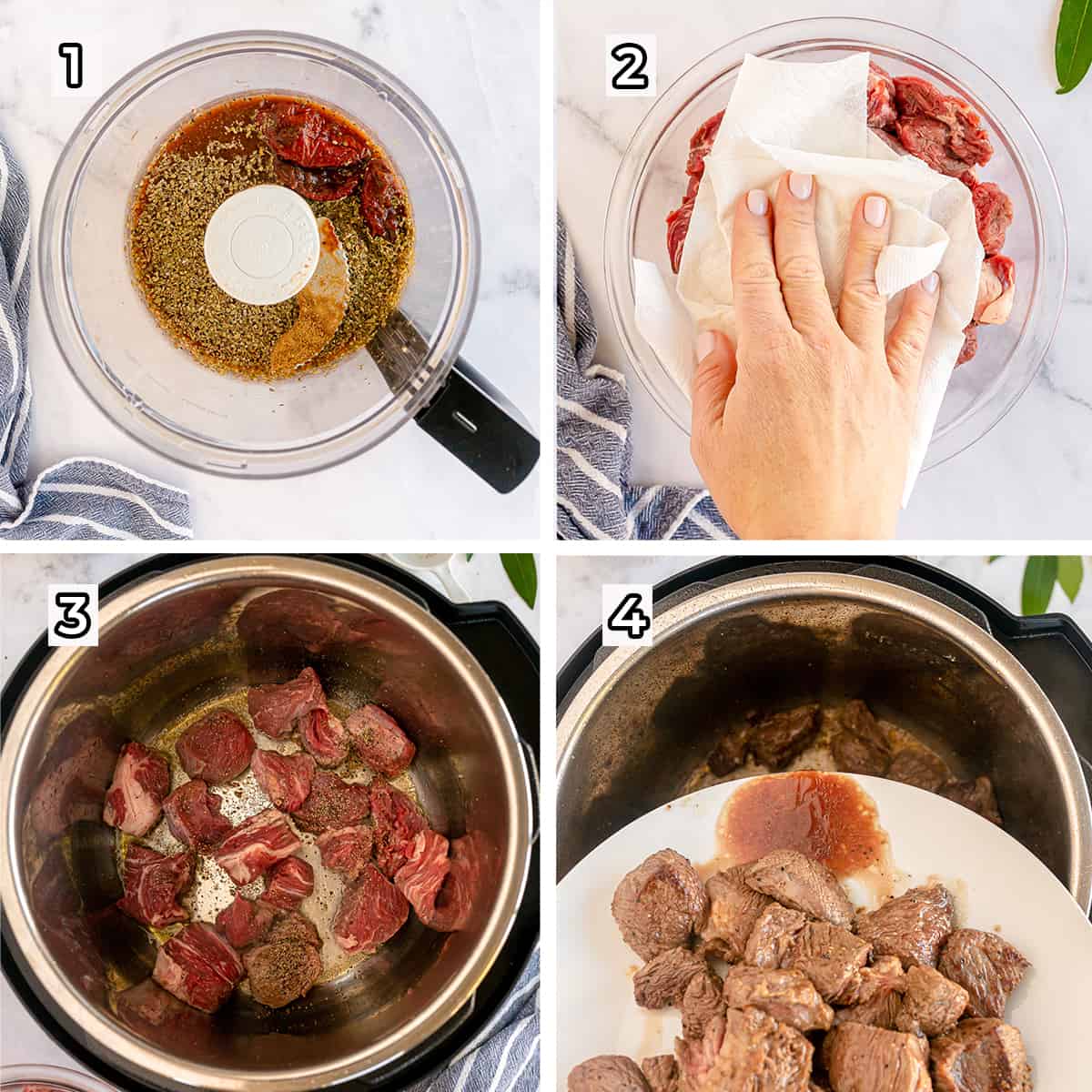 1

2

3

4