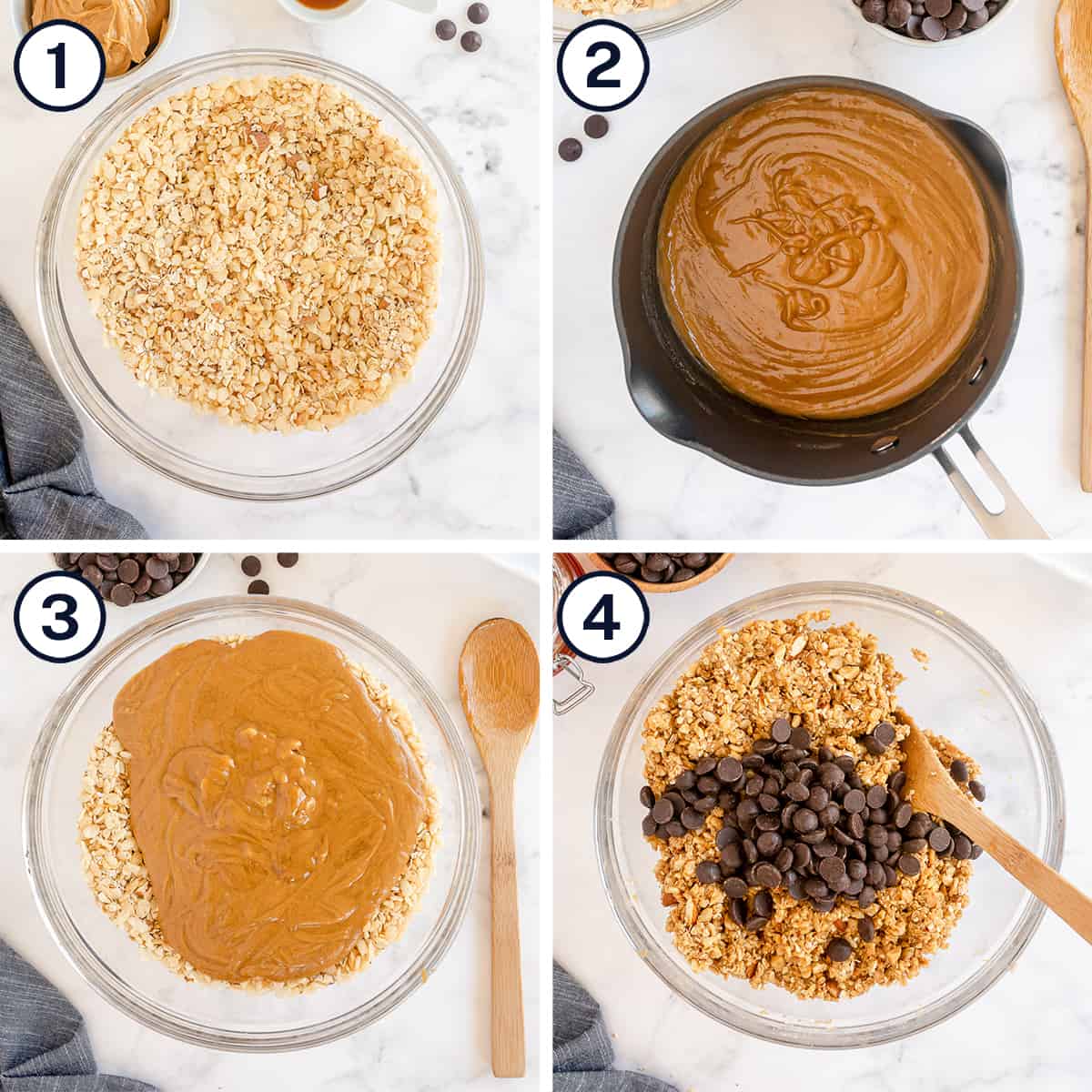 1

2

3

4