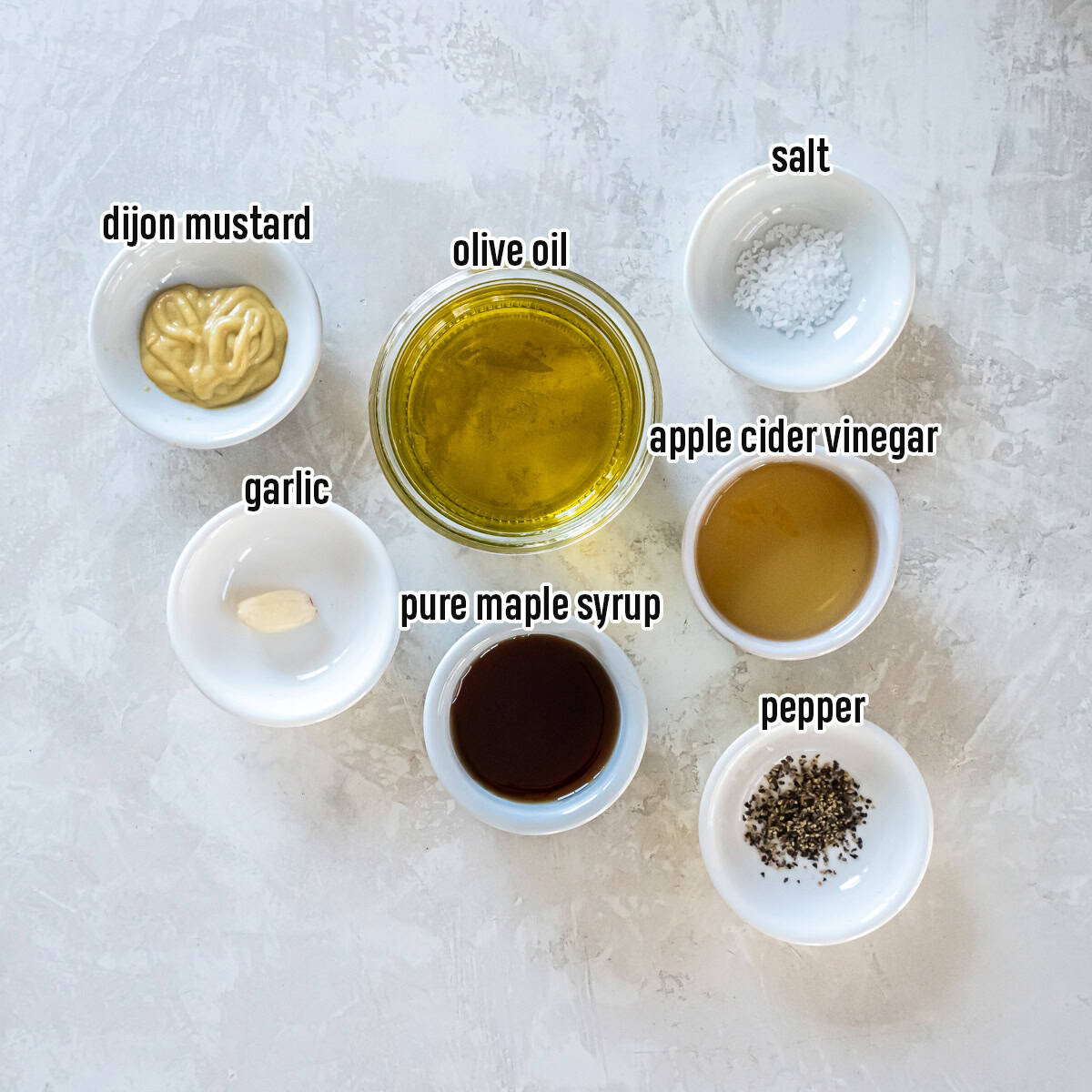 salt

dijon mustard

olive oil

apple cider vinegar

garlic

pure maple syrup

pepper